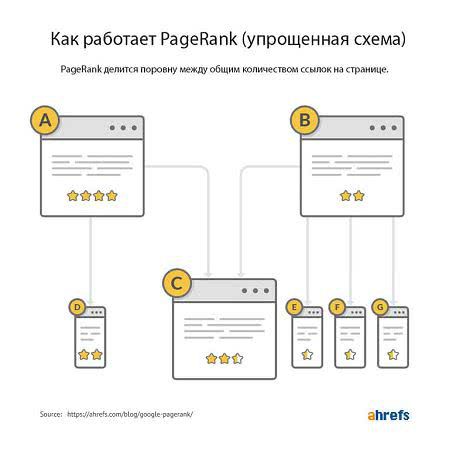 Как работает PageRank (упрощенная схема)

PageRank делится поровну между общим количеством ссылок на странице.

A

B

C

D

E

F

G

Source: https://ahrefs.com/blog/google-pagerank/

ahrefs